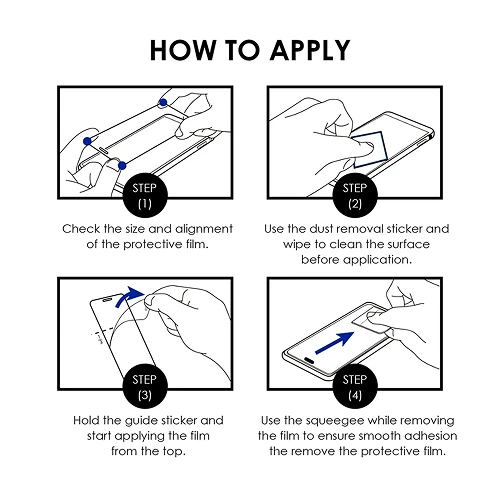 HOW TO APPLY

STEP (1)

Check the size and alignment of the protective film.

STEP (2)

Use the dust removal sticker and wipe to clean the surface before application.

STEP (3)

Hold the guide sticker and start applying the film from the top.

STEP (4)

Use the squeegee while removing the film to ensure smooth adhesion the remove the protective film.